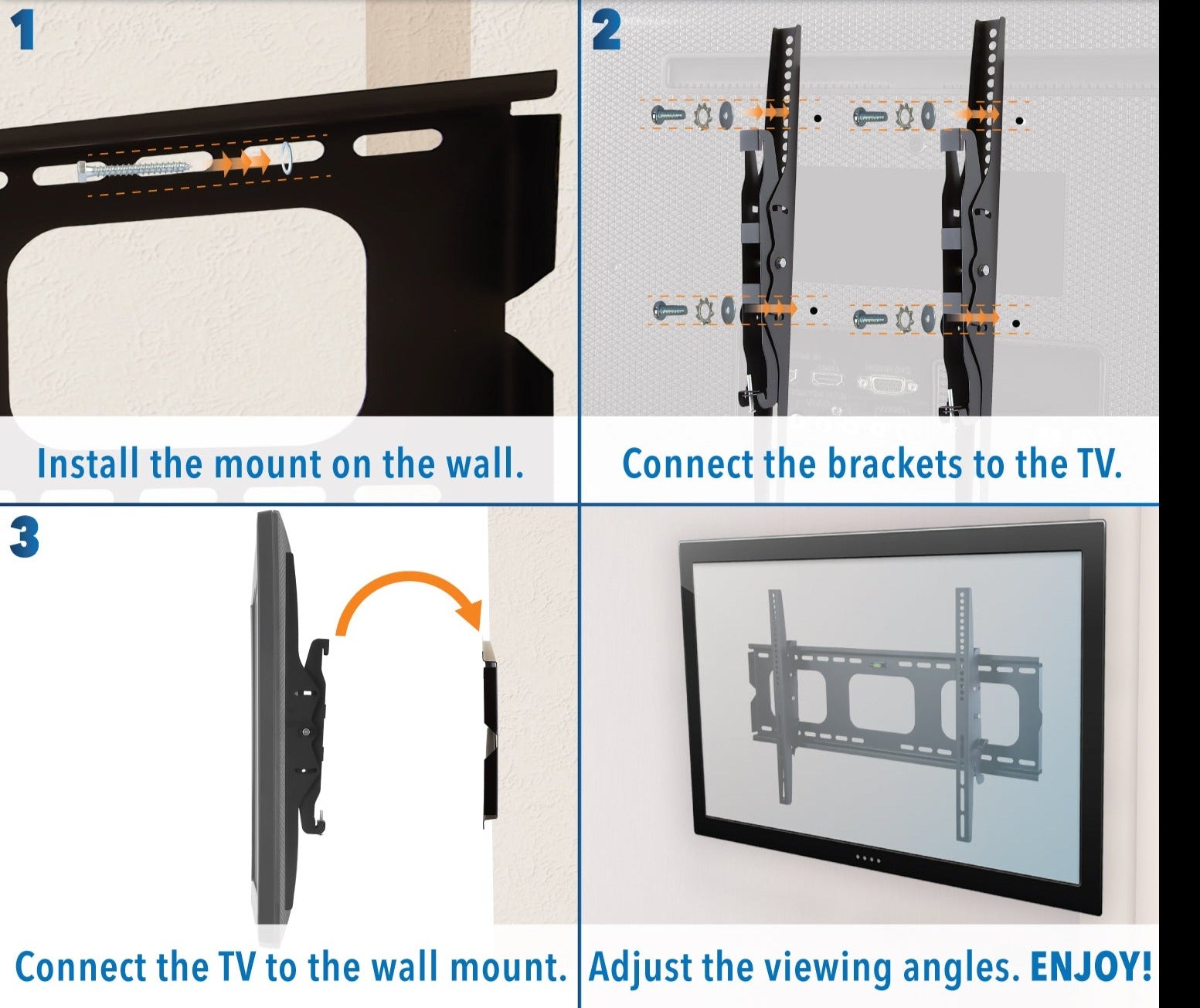 1

Install the mount on the wall.

2

Connect the brackets to the TV.

3

Connect the TV to the wall mount.

Adjust the viewing angles. ENJOY!