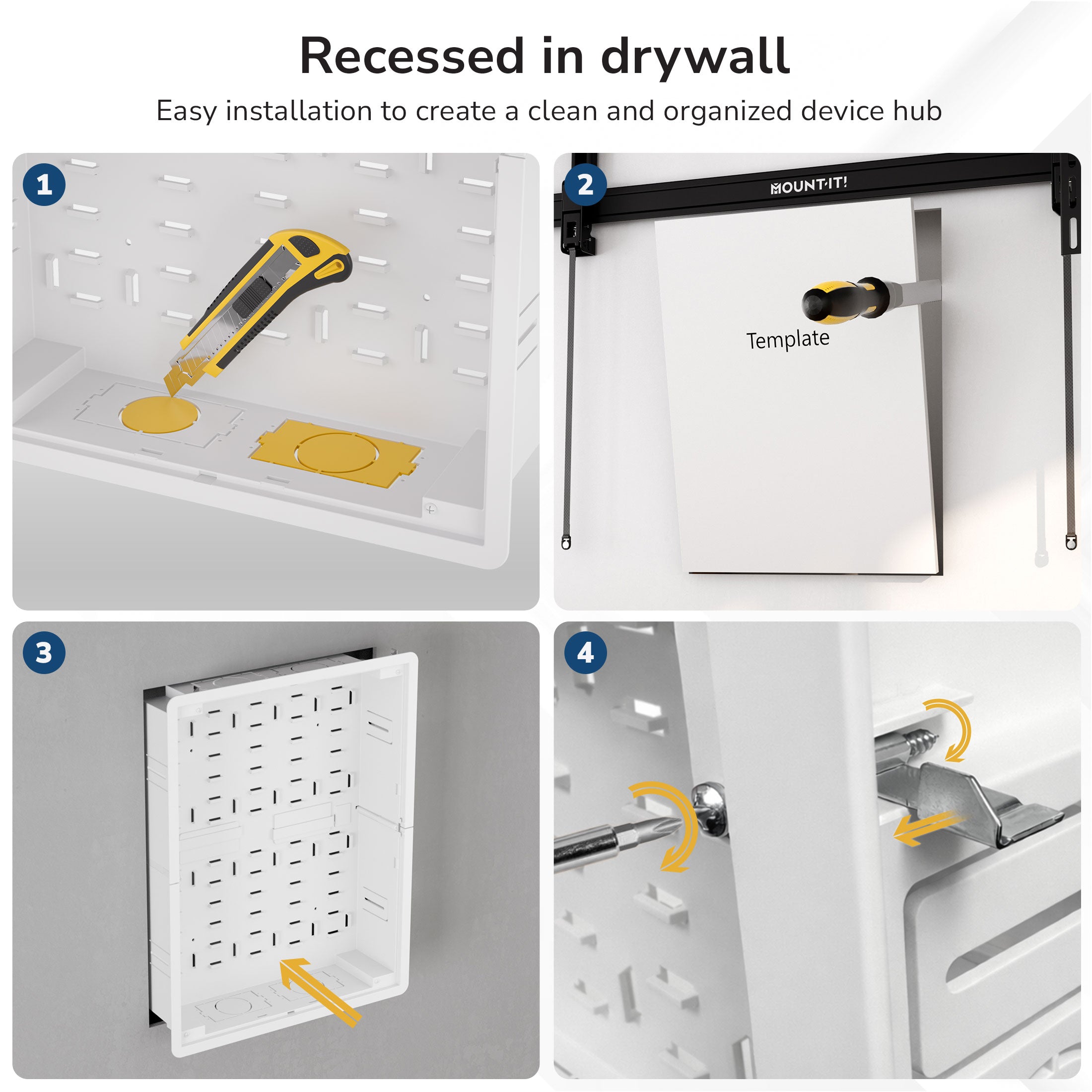 Recessed in drywall

Easy installation to create a clean and organized device hub

1

2

MOUNT-IT!

Template

3

4