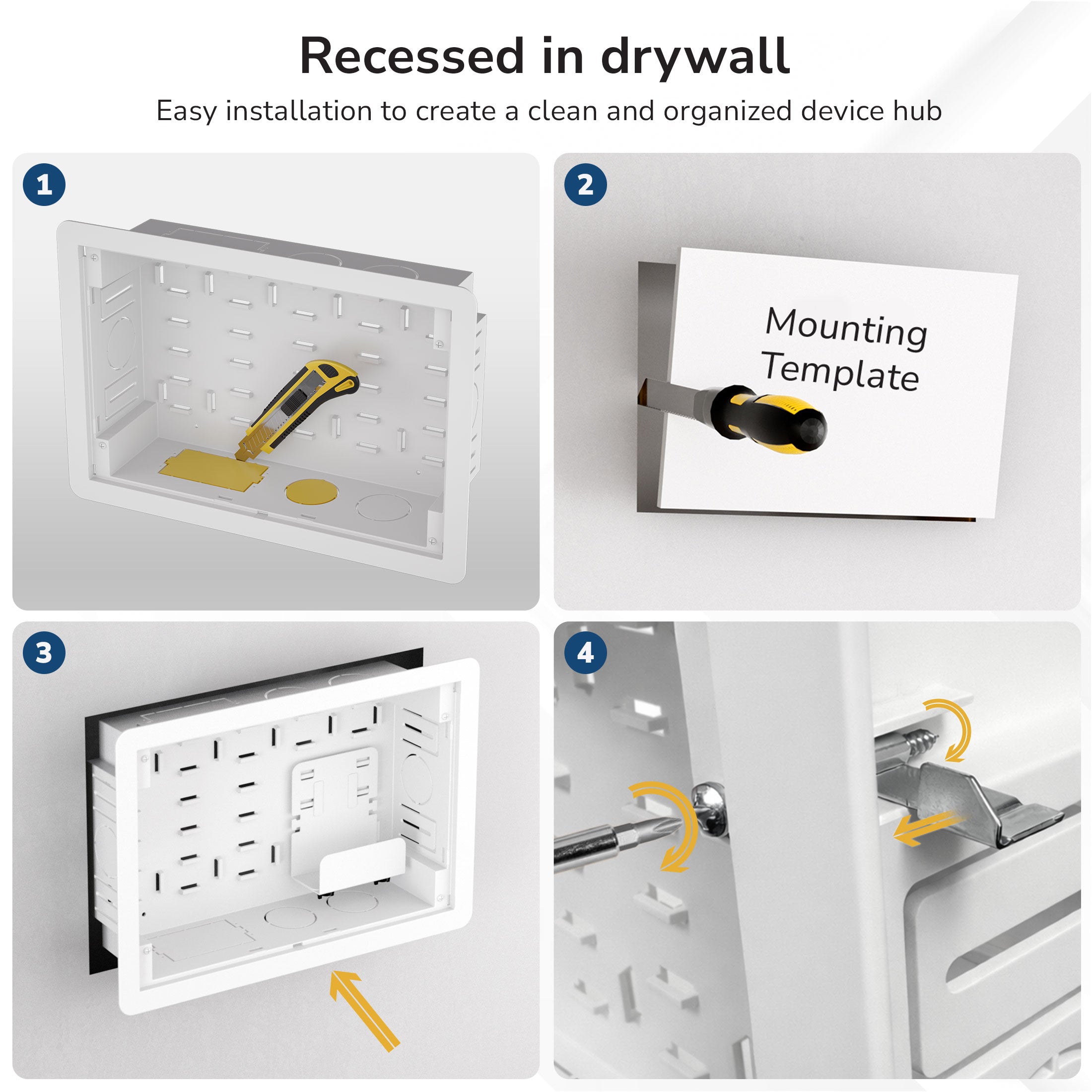 Recessed in drywall

Easy installation to create a clean and organized device hub

1

2

Mounting Template

3

4